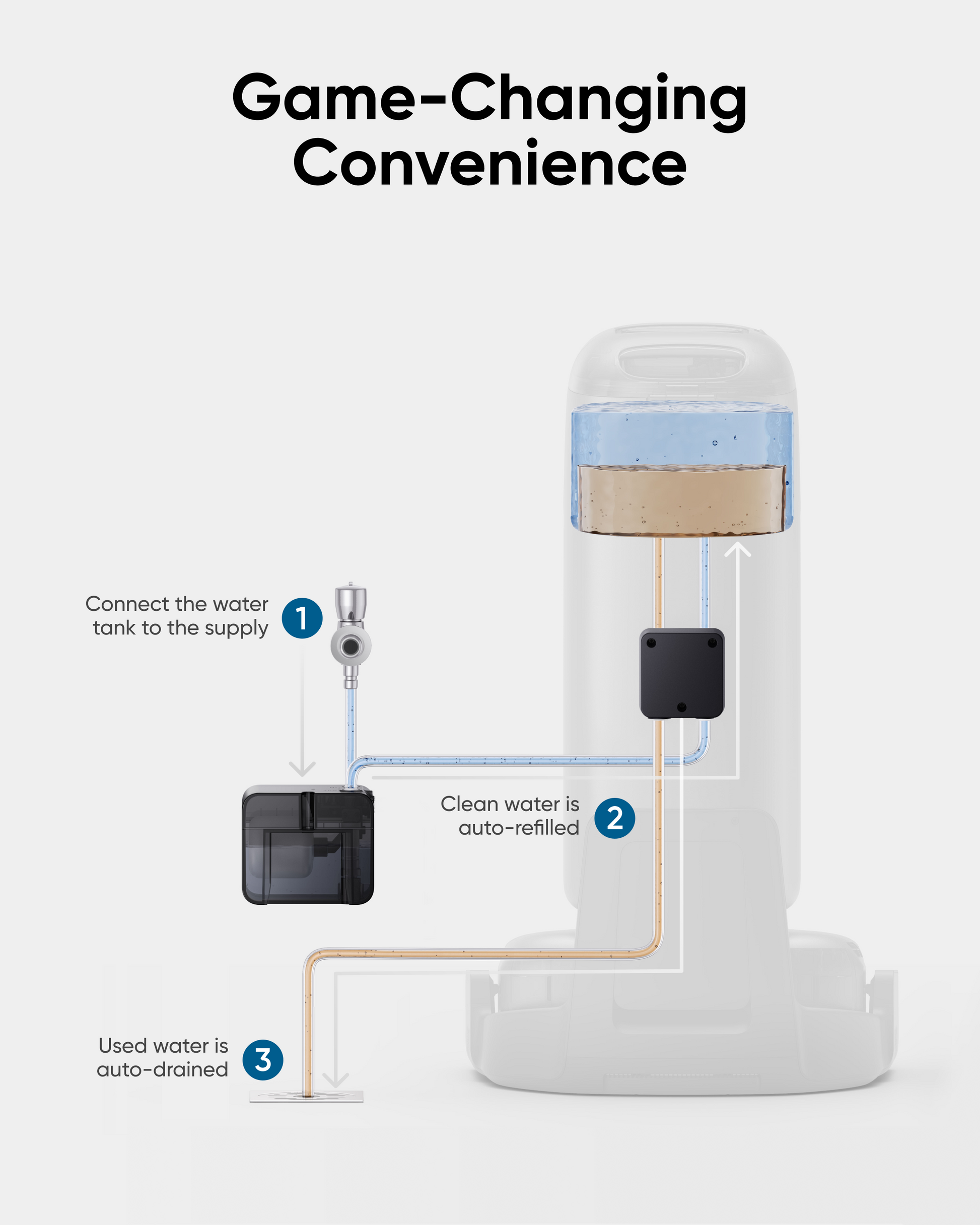 Game-Changing Convenience

Connect the water tank to the supply 1

Clean water is auto-refilled 2

Used water is auto-drained 3